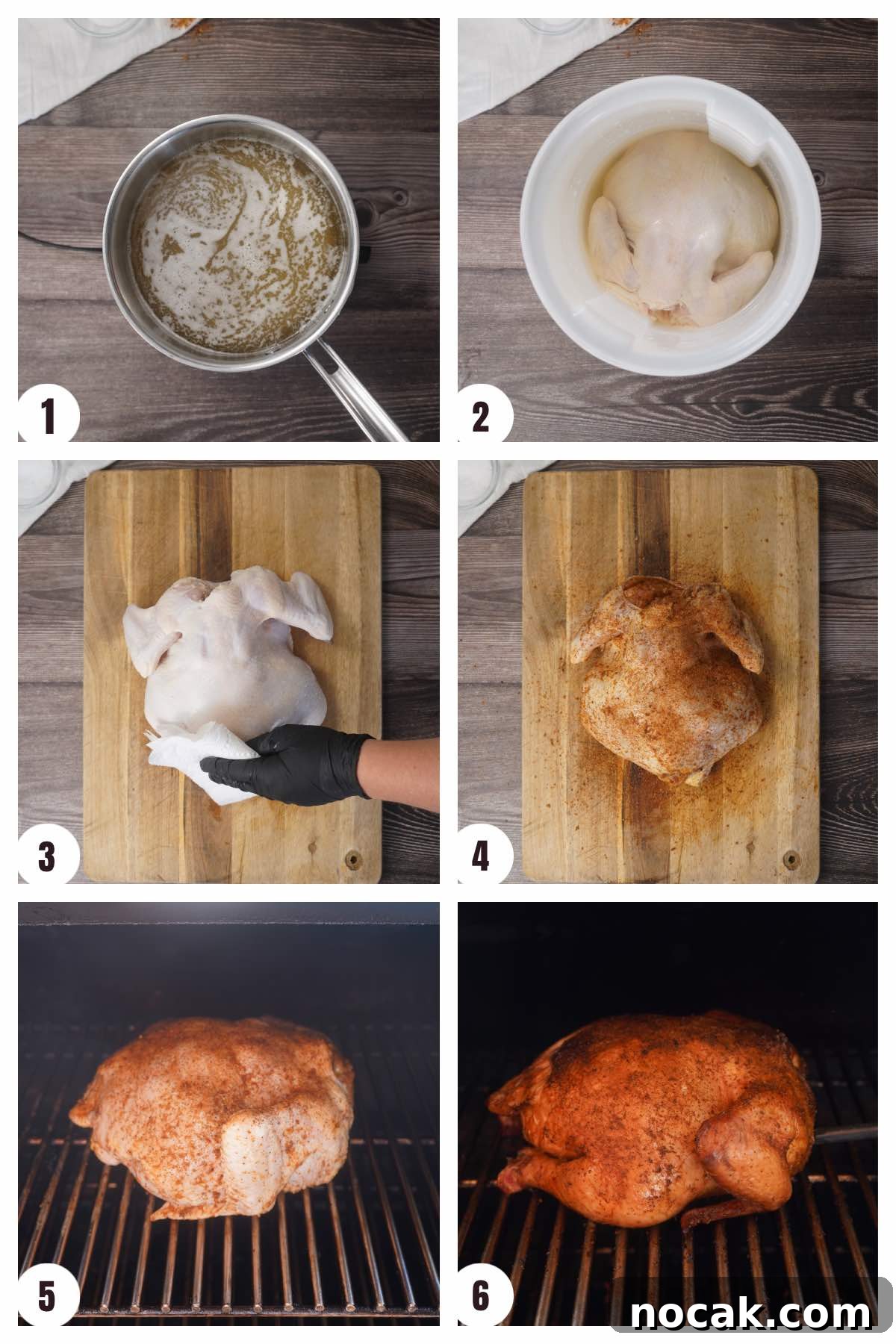 1

2

3

4

5

6

nocak.com