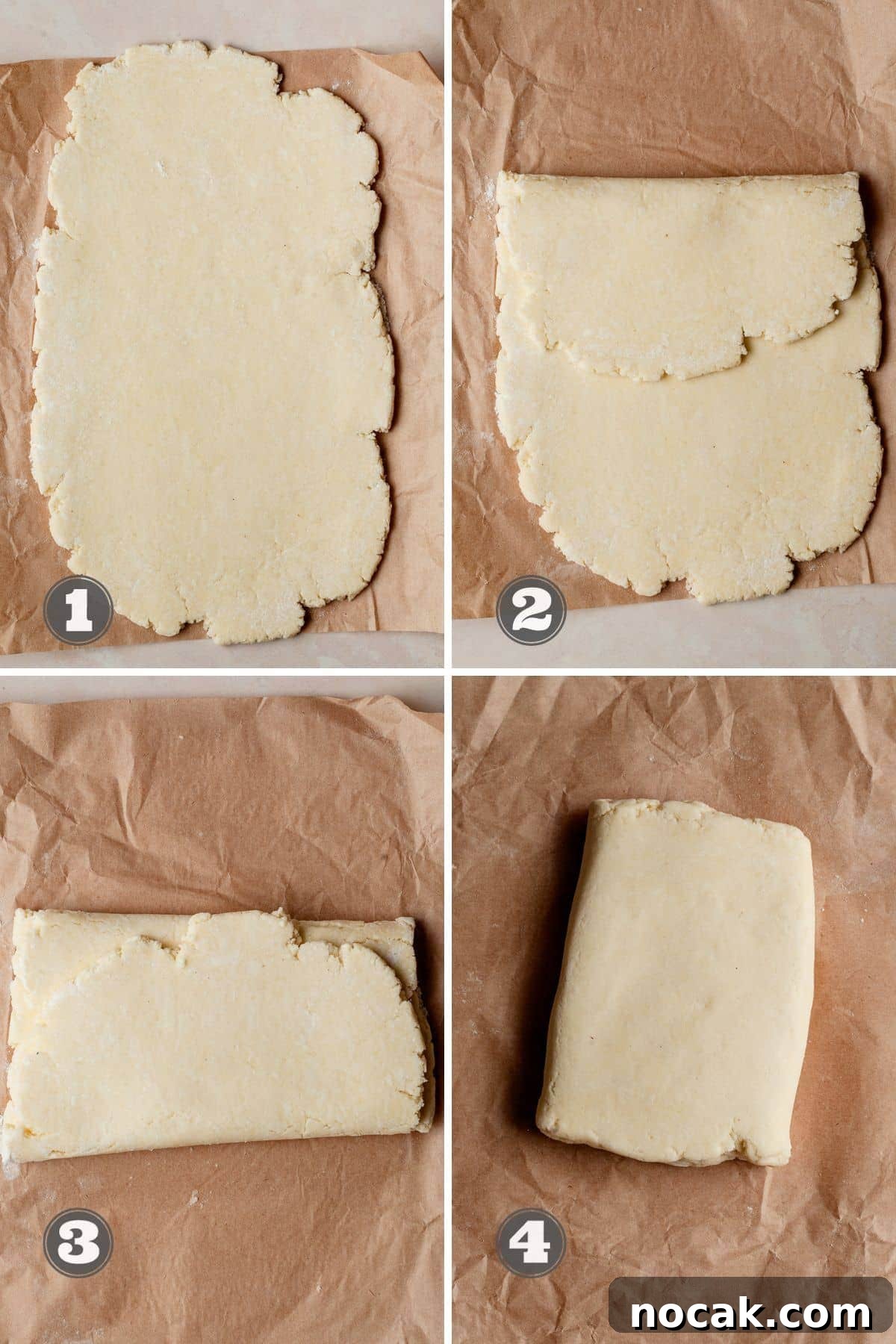 1

2

3

4

nocak.com