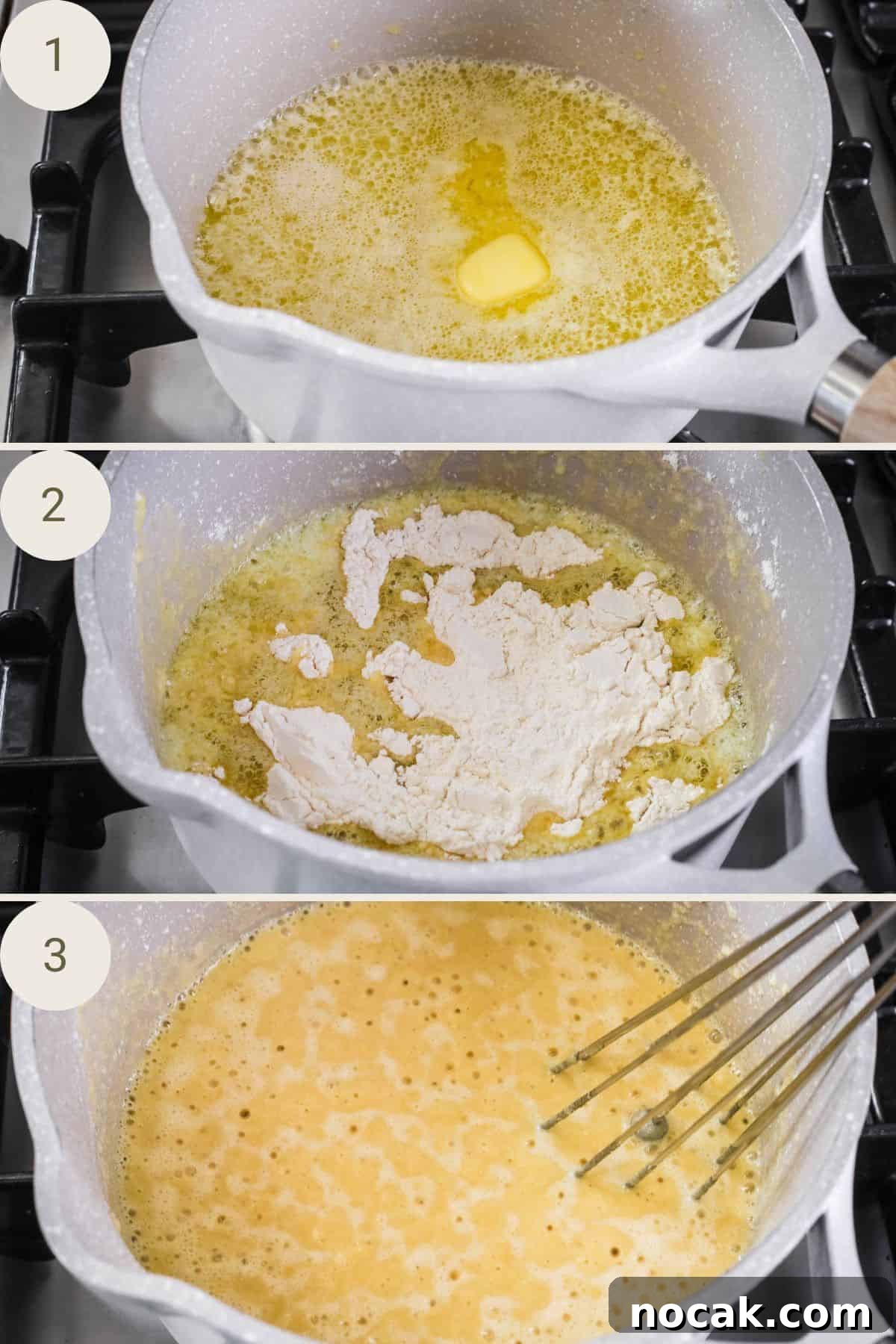 1

2

3

nocak.com